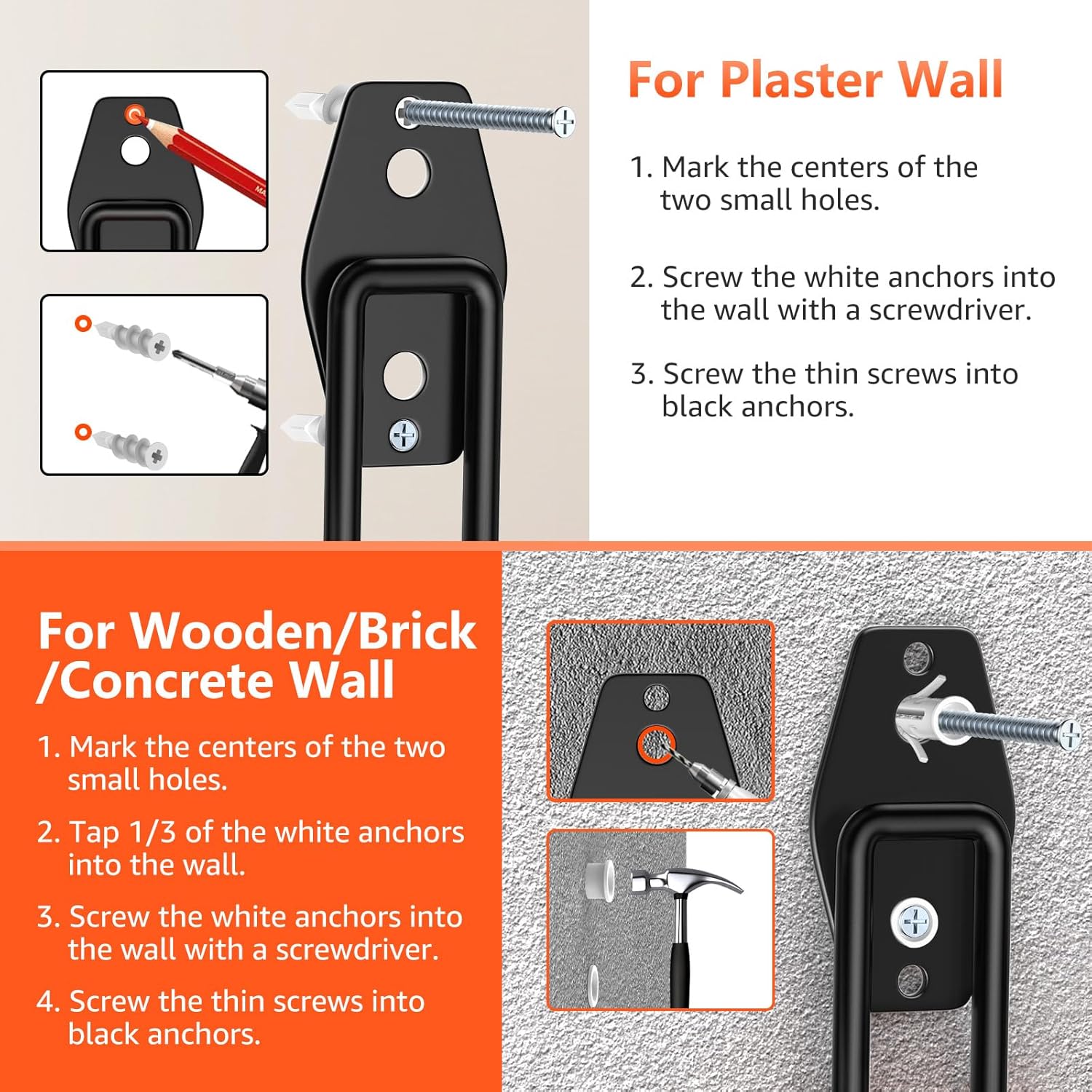 For Plaster Wall

1. Mark the centers of the two small holes.

2. Screw the white anchors into the wall with a screwdriver.

3. Screw the thin screws into black anchors.

For Wooden/Brick /Concrete Wall

1. Mark the centers of the two small holes.

2. Tap 1/3 of the white anchors into the wall.

3. Screw the white anchors into the wall with a screwdriver.

4. Screw the thin screws into black anchors.