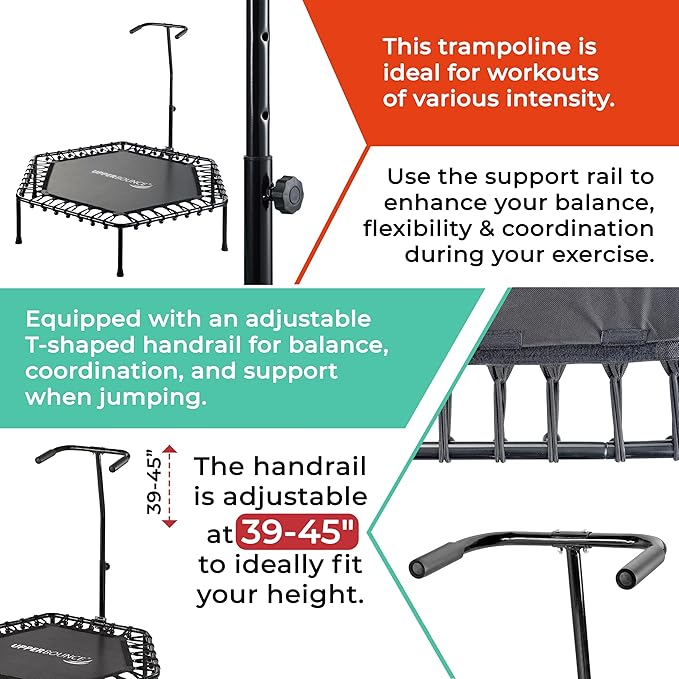 UPPERBOUNCE

This trampoline is ideal for workouts of various intensity.

Use the support rail to enhance your balance, flexibility & coordination during your exercise.

Equipped with an adjustable T-shaped handrail for balance, coordination, and support when jumping.

39-45"

The handrail is adjustable at 39-45" to ideally fit your height.

UPPERBOUNCE