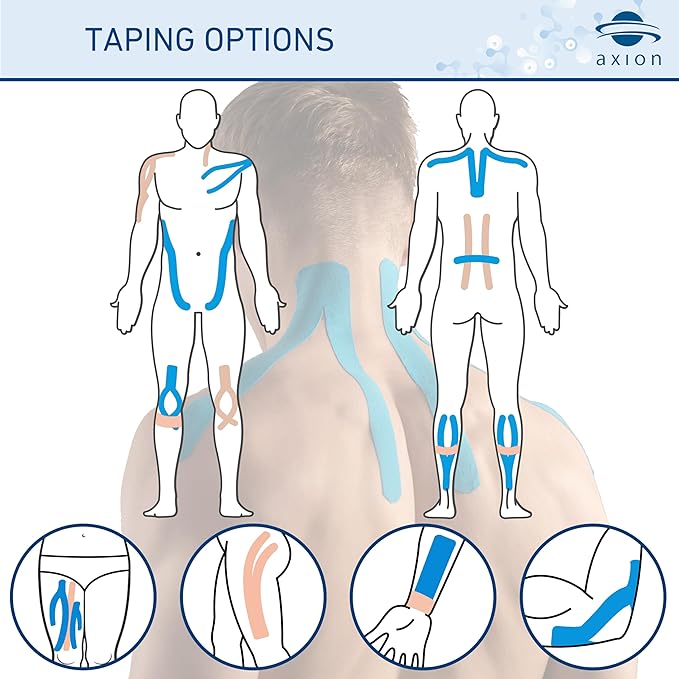 TAPING OPTIONS

axion