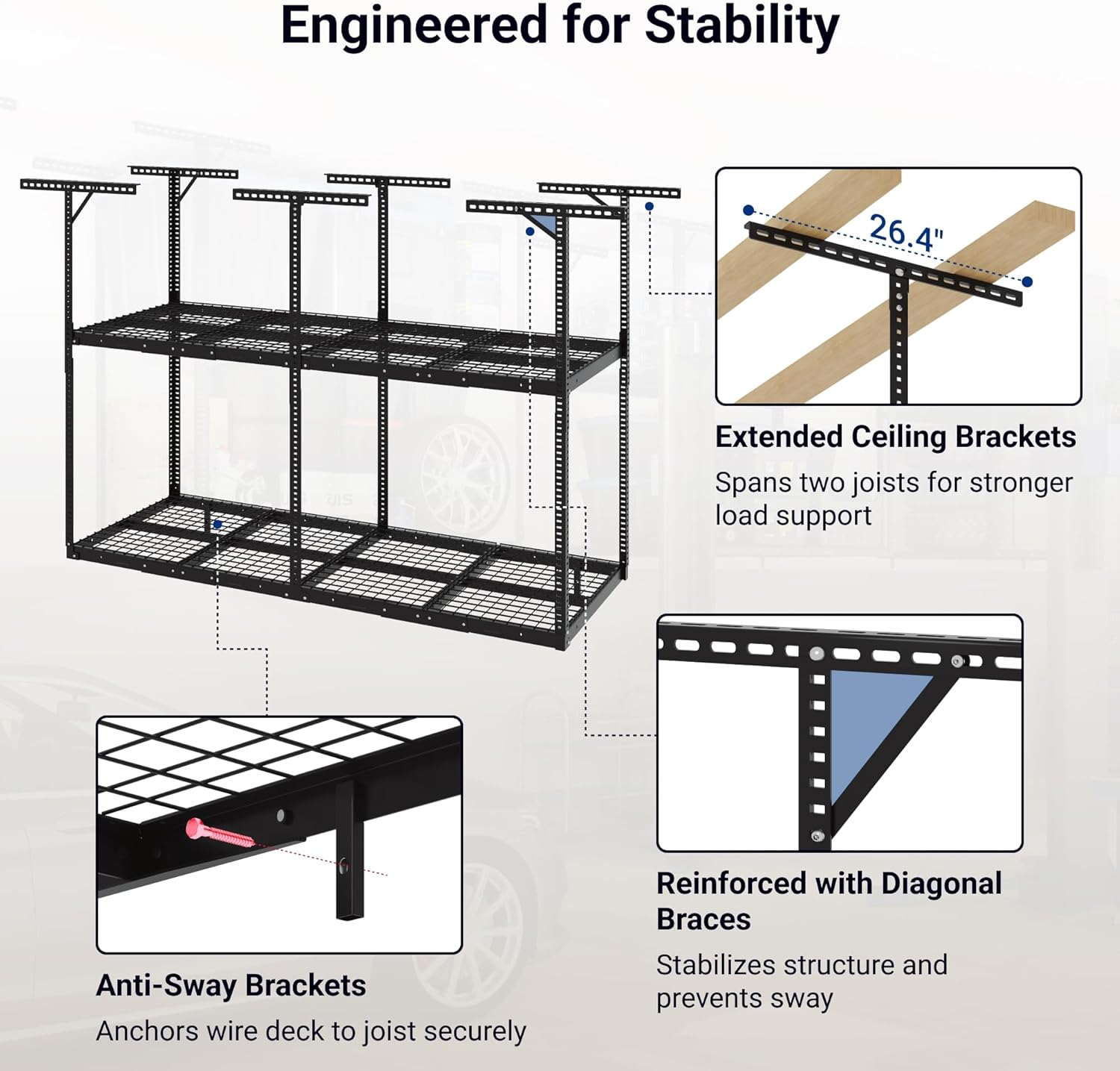 Engineered for Stability

26.4"

Extended Ceiling Brackets

Spans two joists for stronger load support

Reinforced with Diagonal Braces

Stabilizes structure and prevents sway

Anti-Sway Brackets

Anchors wire deck to joist securely