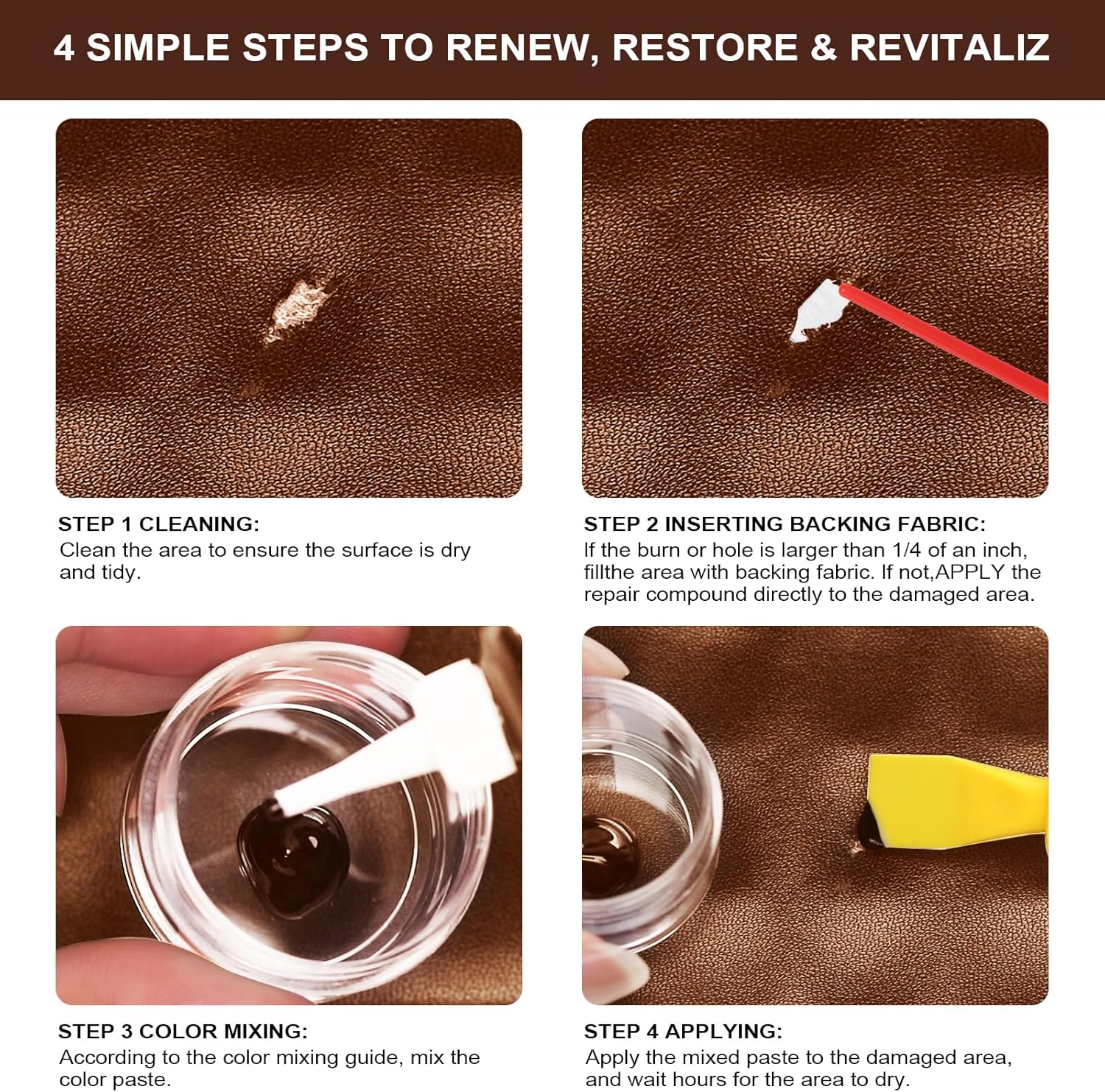 4 SIMPLE STEPS TO RENEW, RESTORE & REVITALIZ

STEP 1 CLEANING:
Clean the area to ensure the surface is dry and tidy.

STEP 2 INSERTING BACKING FABRIC:
If the burn or hole is larger than 1/4 of an inch, fillthe area with backing fabric. If not,APPLY the repair compound directly to the damaged area.

STEP 3 COLOR MIXING:
According to the color mixing guide, mix the color paste.

STEP 4 APPLYING:
Apply the mixed paste to the damaged area, and wait hours for the area to dry.