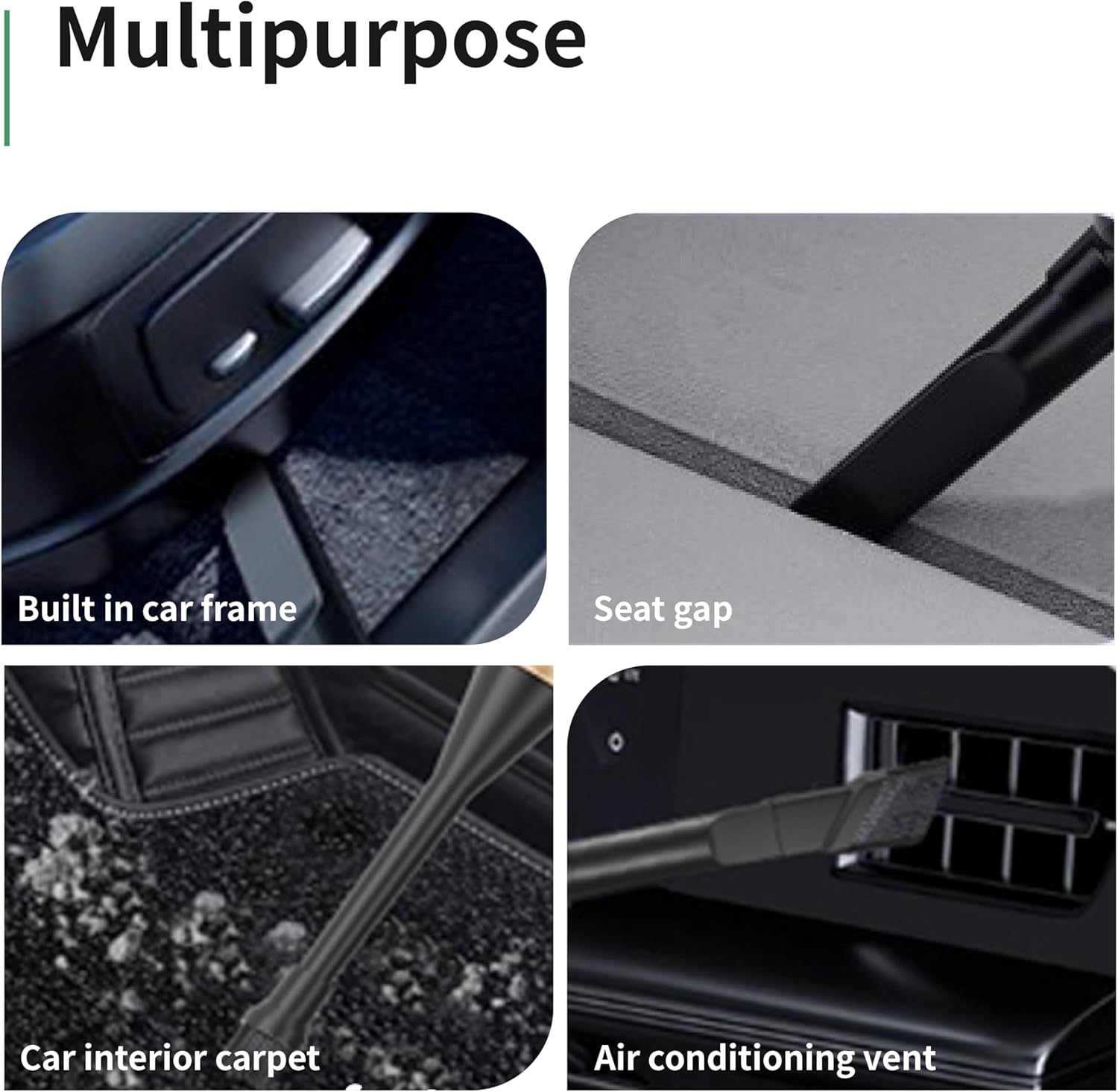 Multipurpose

Built in car frame

Seat gap

Car interior carpet

Air conditioning vent