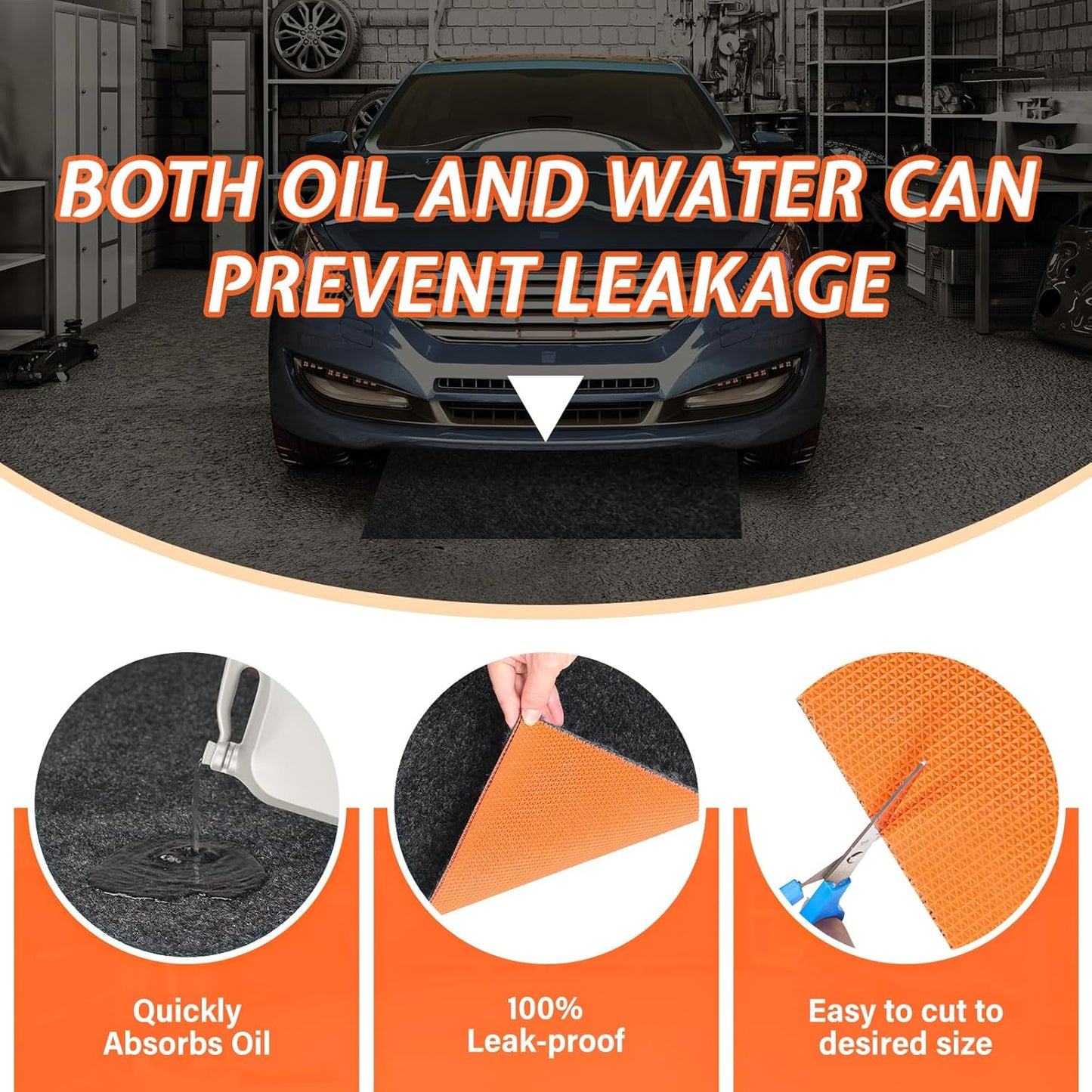 BOTH OIL AND WATER CAN PREVENT LEAKAGE

Quickly Absorbs Oil

100% Leak-proof

Easy to cut to desired size