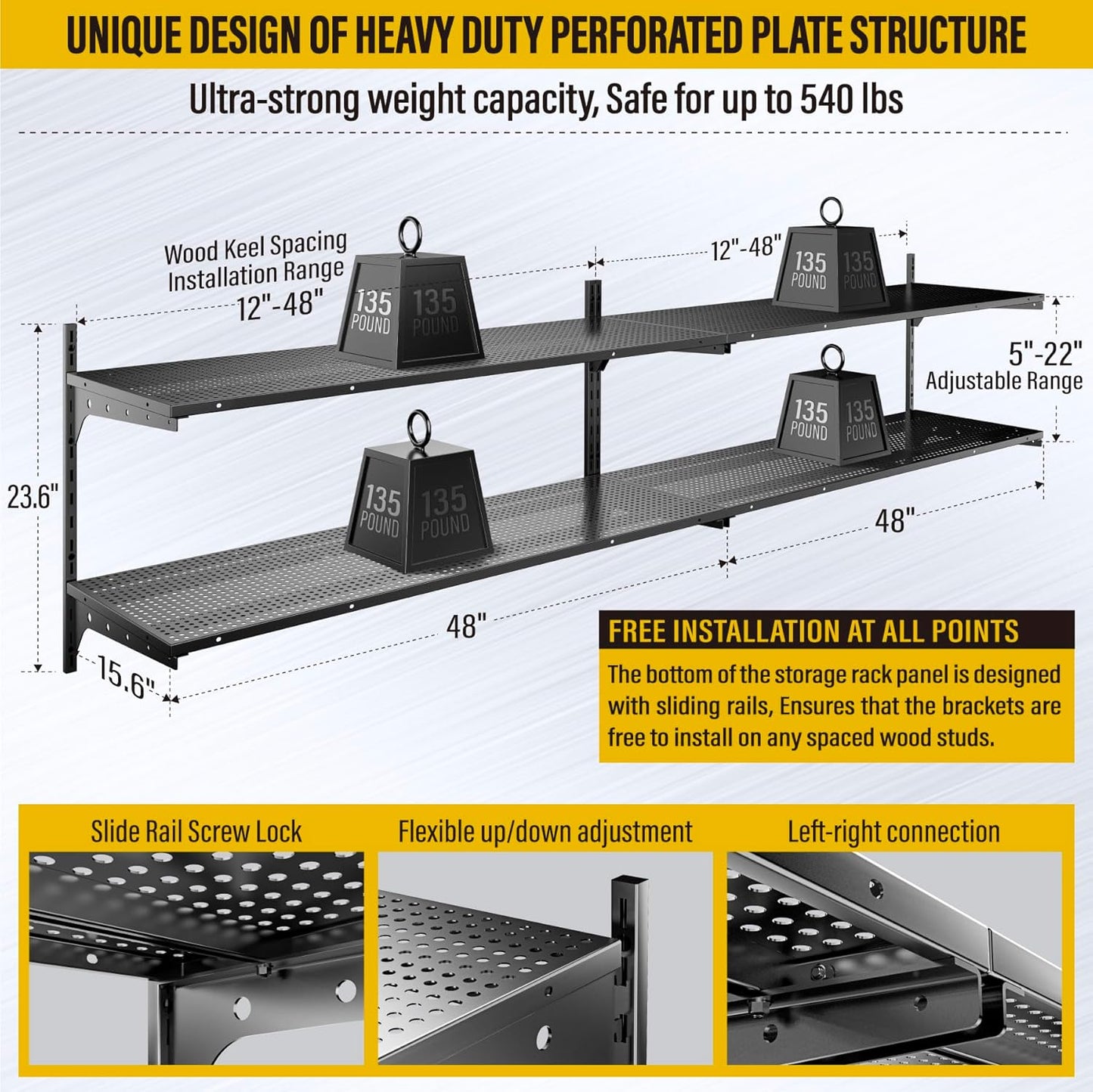 UNIQUE DESIGN OF HEAVY DUTY PERFORATED PLATE STRUCTURE

Ultra-strong weight capacity, Safe for up to 540 lbs

Wood Keel Spacing Installation Range 12"-48"

135 POUND 135 POUND

12"-48"

135 POUND 135 POUND

5"-22" Adjustable Range

135 POUND 135 POUND

23.6"

135 POUND 135 POUND

48"

48"

15.6"

FREE INSTALLATION AT ALL POINTS

The bottom of the storage rack panel is designed with sliding rails, Ensures that the brackets are free to install on any spaced wood studs.

Slide Rail Screw Lock

Flexible up/down adjustment

Left-right connection