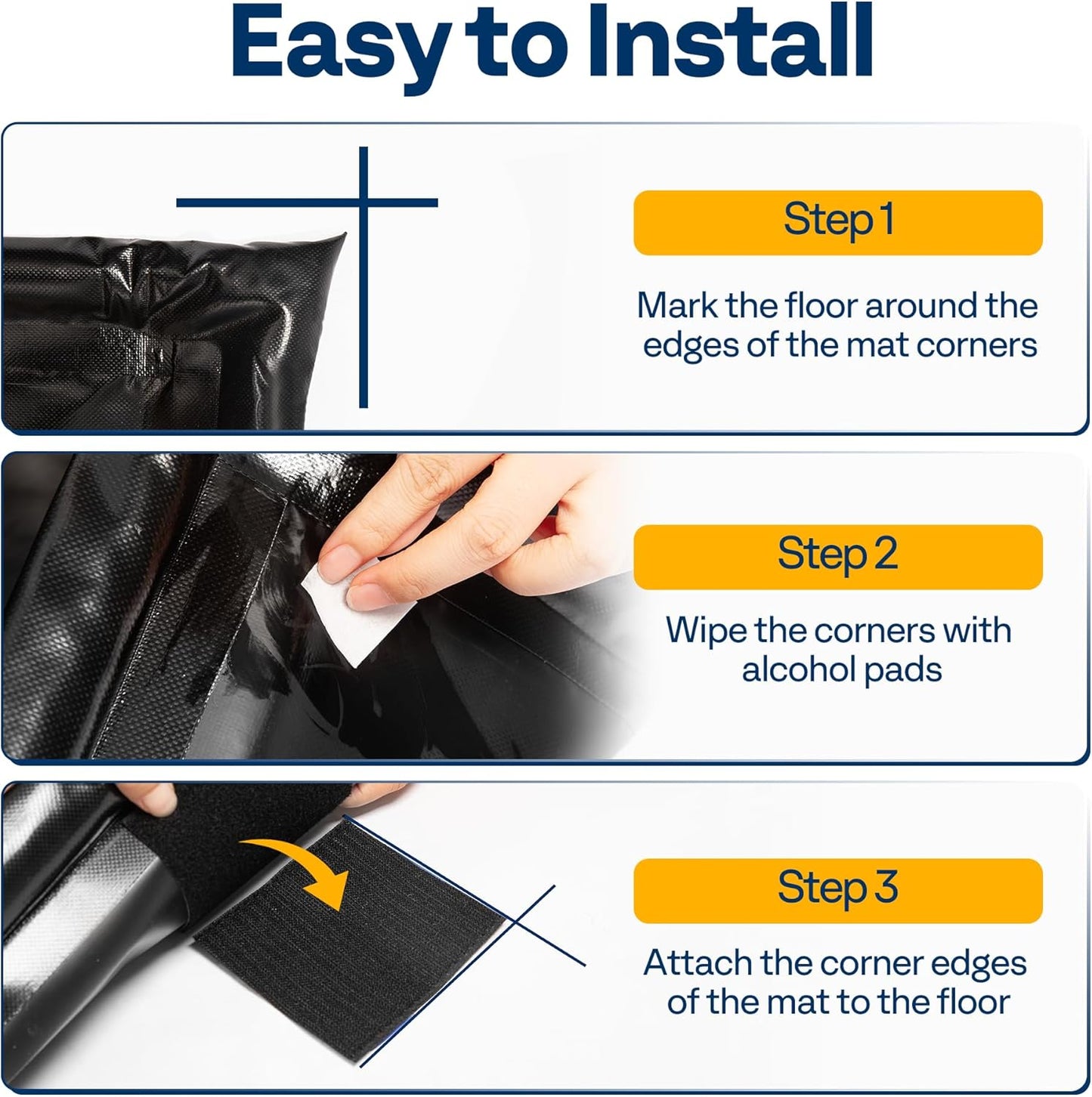 Easy to Install

Step 1

Mark the floor around the edges of the mat corners

Step 2

Wipe the corners with alcohol pads

Step 3

Attach the corner edges of the mat to the floor